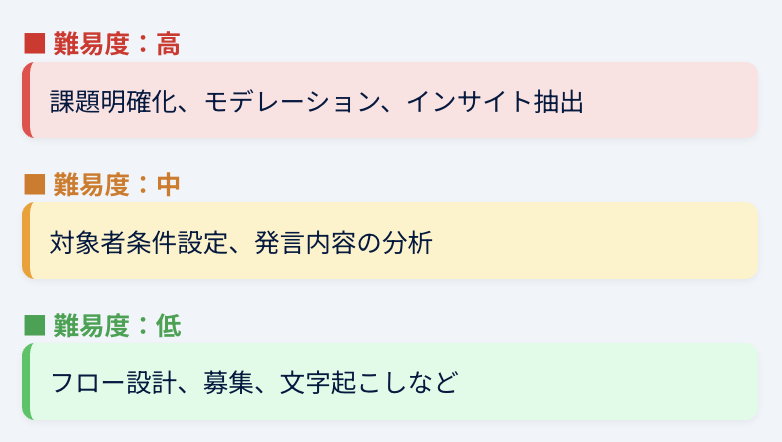 ■ 難易度：高

課題明確化、モデレーション、インサイト抽出

■ 難易度：中

対象者条件設定、発言内容の分析

■ 難易度：低

フロー設計、募集、文字起こしなど